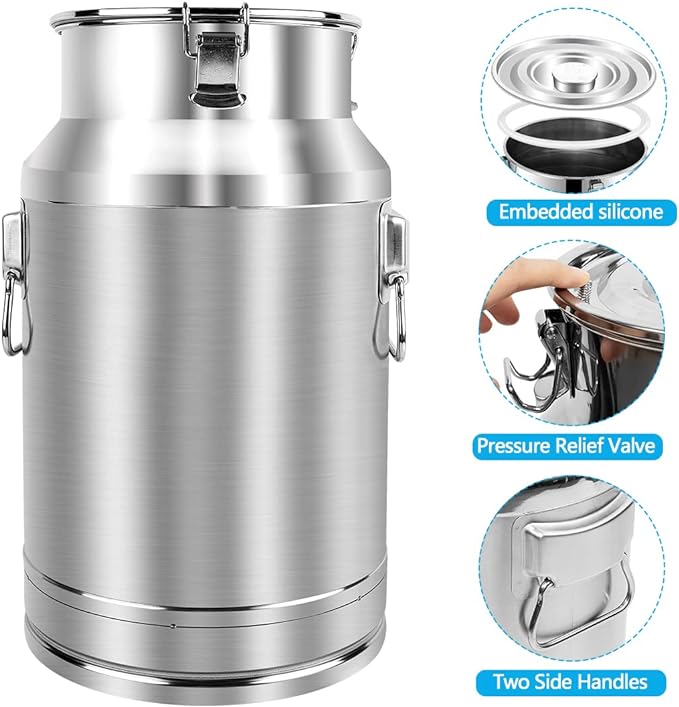 Embedded silicone

Pressure Relief Valve

Two Side Handles