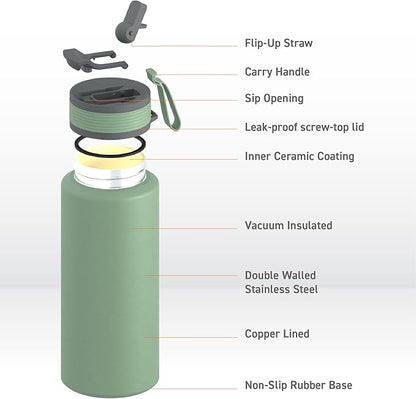 Flip-Up Straw

Carry Handle

Sip Opening

Leak-proof screw-top lid

Inner Ceramic Coating

Vacuum Insulated

Double Walled
Stainless Steel

Copper Lined

Non-Slip Rubber Base