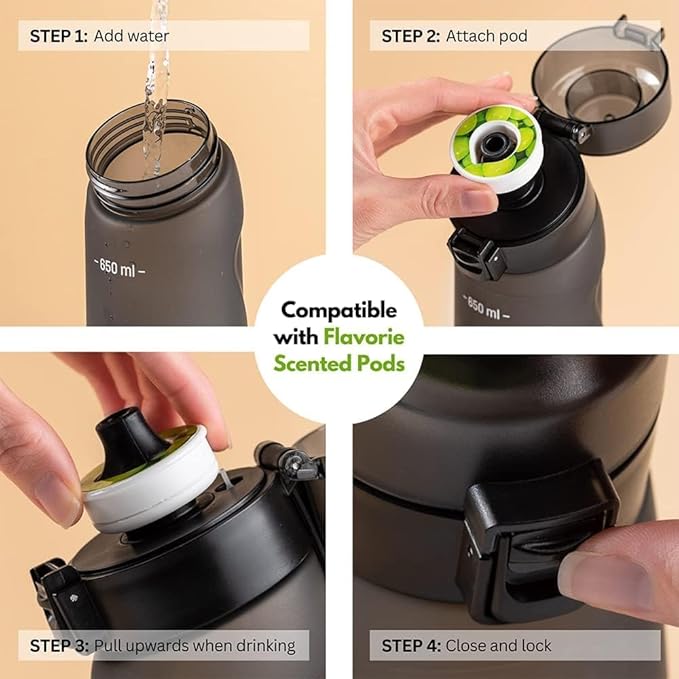 STEP 1: Add water

- 650 ml -

STEP 2: Attach pod

- 650 ml -

Compatible with Flavorie Scented Pods

STEP 3: Pull upwards when drinking

STEP 4: Close and lock