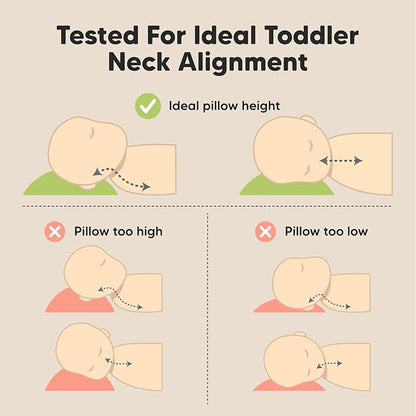 Tested For Ideal Toddler Neck Alignment

Ideal pillow height

Pillow too high

Pillow too low