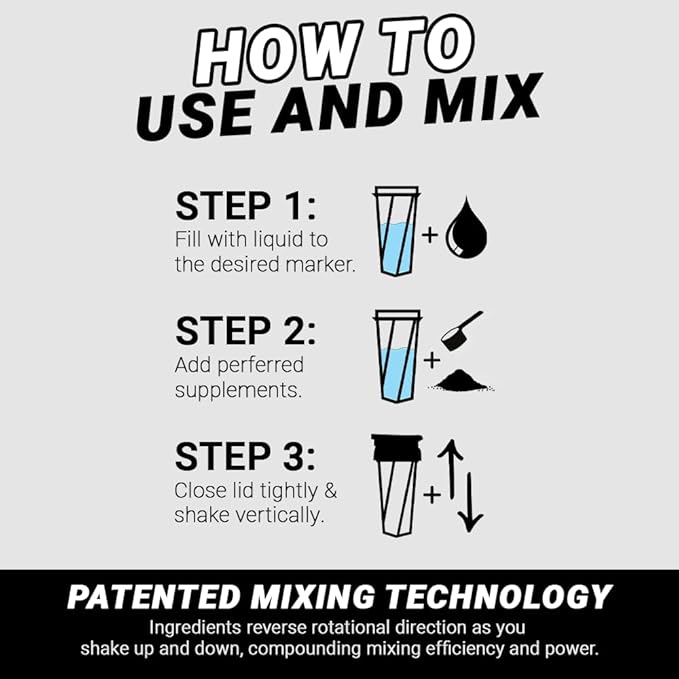 HOW TO
USE AND MIX

STEP 1:
Fill with liquid to the desired marker.

+

STEP 2:
Add perferred supplements.

+

STEP 3:
Close lid tightly & shake vertically.

+

PATENTED MIXING TECHNOLOGY
Ingredients reverse rotational direction as you shake up and down, compounding mixing efficiency and power.