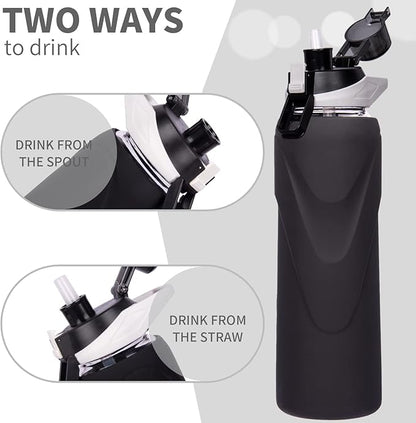 TWO WAYS
to drink

DRINK FROM THE SPOUT

DRINK FROM THE STRAW