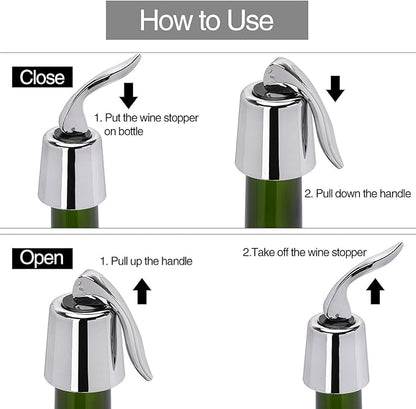 How to Use

Close

1. Put the wine stopper on bottle

2. Pull down the handle

Open

1. Pull up the handle

2.Take off the wine stopper