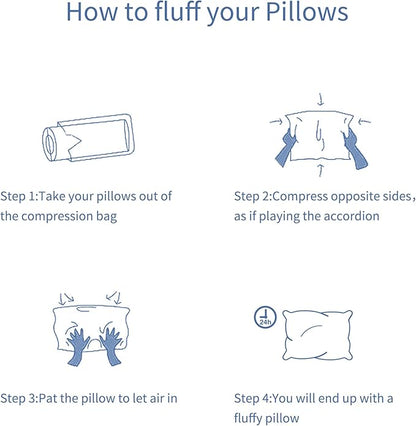 How to fluff your Pillows

Step 1:Take your pillows out of the compression bag

Step 2:Compress opposite sides, as if playing the accordion

Step 3:Pat the pillow to let air in

24h

Step 4:You will end up with a fluffy pillow