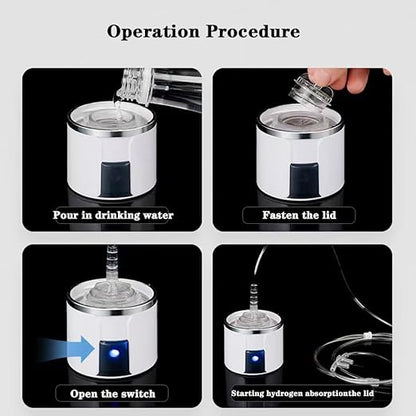 Operation Procedure

Pour in drinking water

Fasten the lid

Open the switch

Starting hydrogen absorptionthe lid