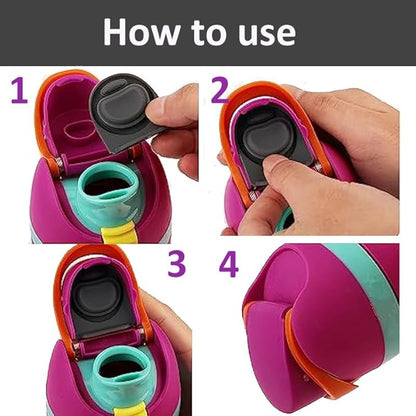 How to use

1

2

3

4