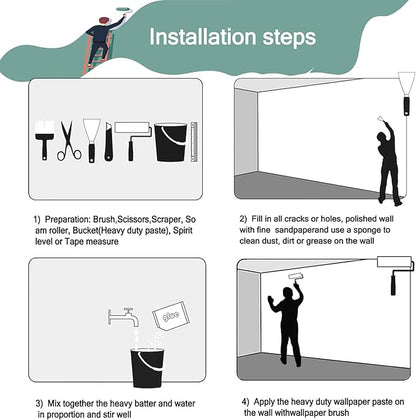 Installation steps

1) Preparation: Brush,Scissors,Scraper, So am roller, Bucket(Heavy duty paste), Spirit level or Tape measure

2) Fill in all cracks or holes, polished wall with fine sandpaperand use a sponge to clean dust, dirt or grease on the wall

glue

3) Mix together the heavy batter and water in proportion and stir well

4) Apply the heavy duty wallpaper paste on the wall withwallpaper brush