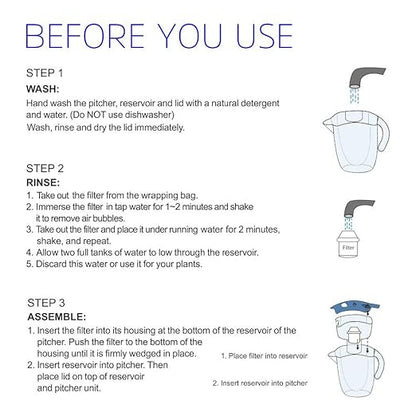 BEFORE YOU USE

STEP 1
WASH:
Hand wash the pitcher, reservoir and lid with a natural detergent and water. (Do NOT use dishwasher)
Wash, rinse and dry the lid immediately.

STEP 2
RINSE:
1. Take out the filter from the wrapping bag.
2. Immerse the filter in tap water for 1~2 minutes and shake it to remove air bubbles.
3. Take out the filter and place it under running water for 2 minutes, shake, and repeat.
4. Allow two full tanks of water to low through the reservoir.
5. Discard this water or use it for your plants.

Filter

STEP 3
ASSEMBLE:
1. Insert the filter into its housing at the bottom of the reservoir of the pitcher. Push the filter to the bottom of the housing until it is firmly wedged in place.
2. Insert reservoir into pitcher. Then place lid on top of reservoir and pitcher unit.

1. Place filter into reservoir

2. Insert reservoir into pitcher