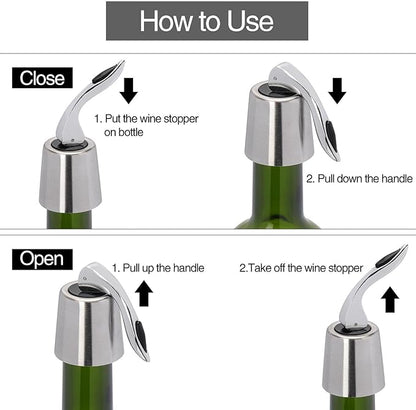 How to Use

Close

1. Put the wine stopper on bottle

2. Pull down the handle

Open

1. Pull up the handle

2.Take off the wine stopper