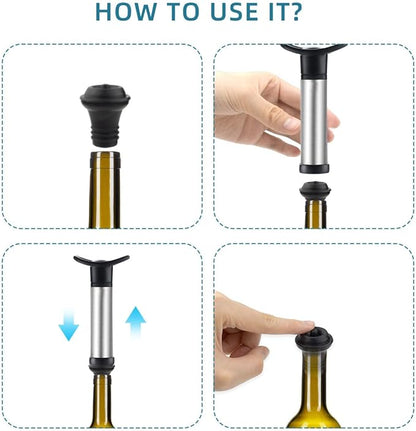 HOW TO USE IT?