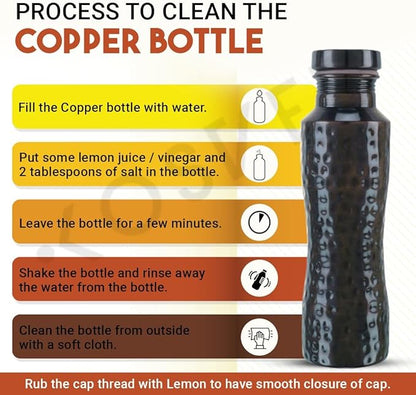 PROCESS TO CLEAN THE
COPPER BOTTLE

Fill the Copper bottle with water.

Put some lemon juice / vinegar and 2 tablespoons of salt in the bottle.

Leave the bottle for a few minutes.

Shake the bottle and rinse away the water from the bottle.

Clean the bottle from outside with a soft cloth.

Rub the cap thread with Lemon to have smooth closure of cap.