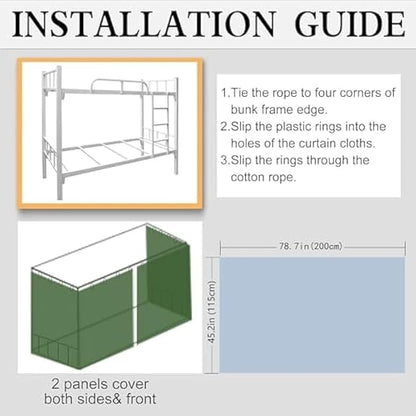 INSTALLATION GUIDE

1.Tie the rope to four corners of bunk frame edge.
2.Slip the plastic rings into the holes of the curtain cloths.
3.Slip the rings through the cotton rope.

78.7in(200cm)

45.2in (115cm)

2 panels cover both sides& front