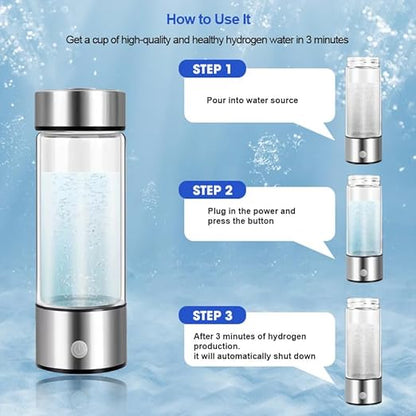 How to Use It

Get a cup of high-quality and healthy hydrogen water in 3 minutes

STEP 1

Pour into water source

STEP 2

Plug in the power and press the button

STEP 3

After 3 minutes of hydrogen production.
it will automatically shut down