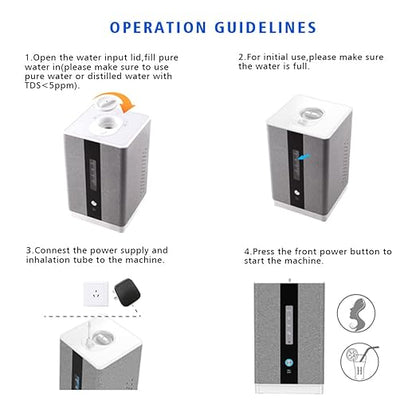 OPERATION GUIDELINES

1.Open the water input lid,fill pure water in(please make sure to use pure water or distilled water with TDS<5ppm).

2.For initial use,please make sure the water is full.

3.Connest the power supply and inhalation tube to the machine.

4.Press the front power button to start the machine.