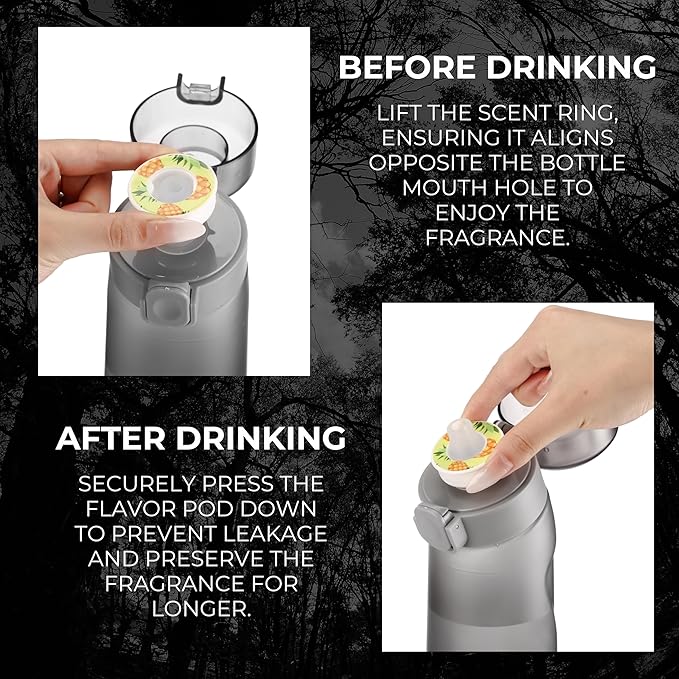 BEFORE DRINKING

LIFT THE SCENT RING, ENSURING IT ALIGNS OPPOSITE THE BOTTLE MOUTH HOLE TO ENJOY THE FRAGRANCE.

AFTER DRINKING

SECURELY PRESS THE FLAVOR POD DOWN TO PREVENT LEAKAGE AND PRESERVE THE FRAGRANCE FOR LONGER.