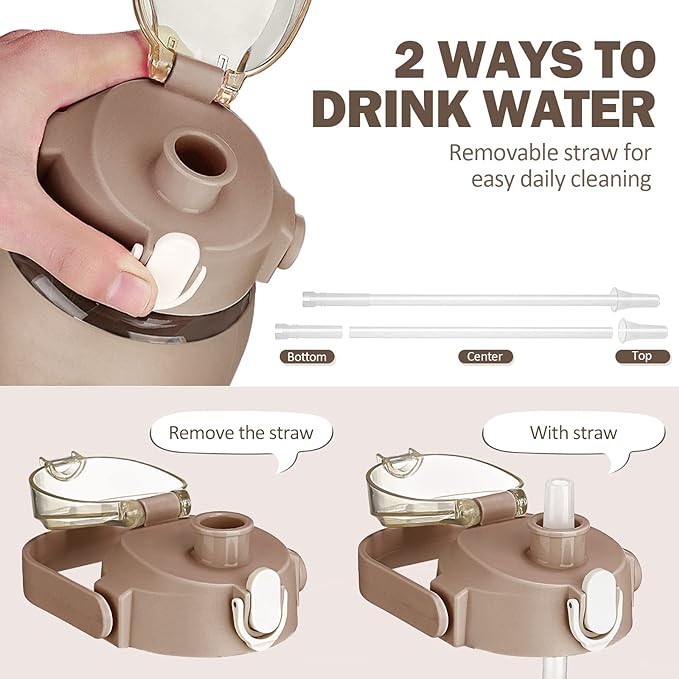 2 WAYS TO DRINK WATER

Removable straw for easy daily cleaning

Bottom

Center

Top

Remove the straw

With straw