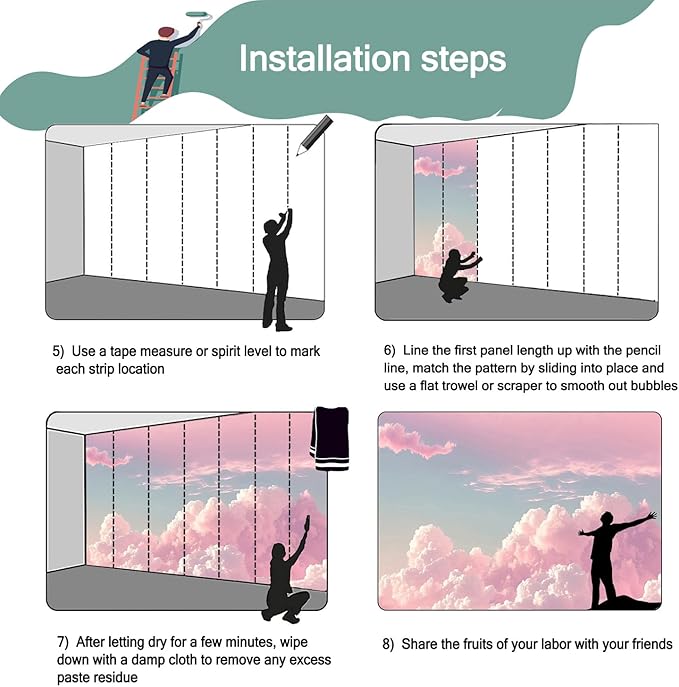 Installation steps

5) Use a tape measure or spirit level to mark each strip location

6) Line the first panel length up with the pencil line, match the pattern by sliding into place and use a flat trowel or scraper to smooth out bubbles

7) After letting dry for a few minutes, wipe down with a damp cloth to remove any excess paste residue

8) Share the fruits of your labor with your friends