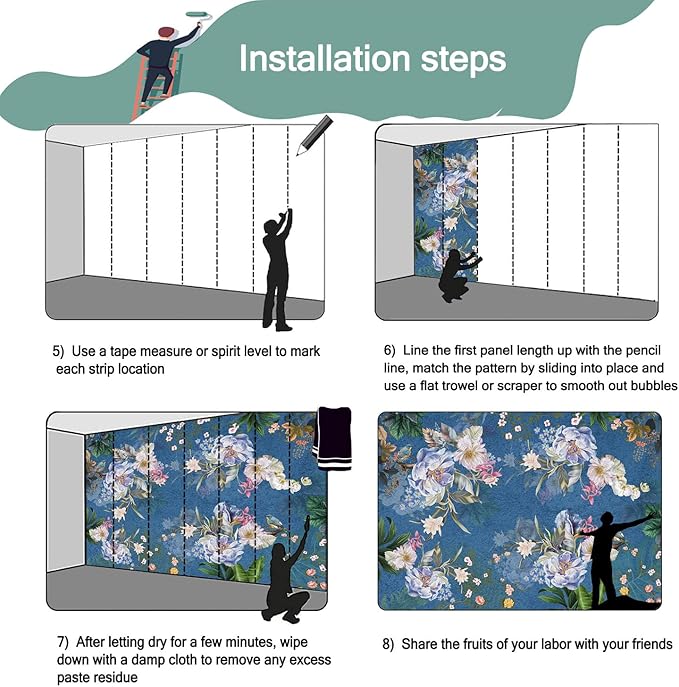 Installation steps

5) Use a tape measure or spirit level to mark each strip location

6) Line the first panel length up with the pencil line, match the pattern by sliding into place and use a flat trowel or scraper to smooth out bubbles

7) After letting dry for a few minutes, wipe down with a damp cloth to remove any excess paste residue

8) Share the fruits of your labor with your friends