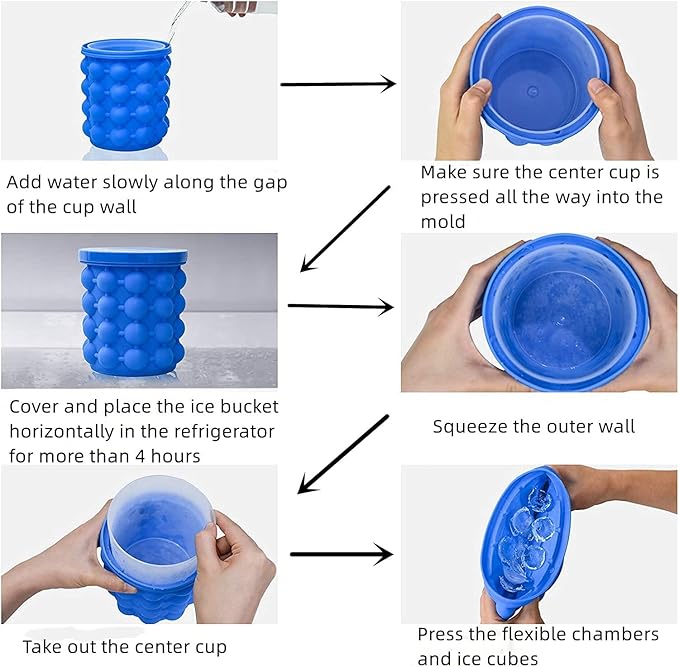 Add water slowly along the gap of the cup wall

Make sure the center cup is pressed all the way into the mold

Cover and place the ice bucket horizontally in the refrigerator for more than 4 hours

Squeeze the outer wall

Take out the center cup

Press the flexible chambers and ice cubes