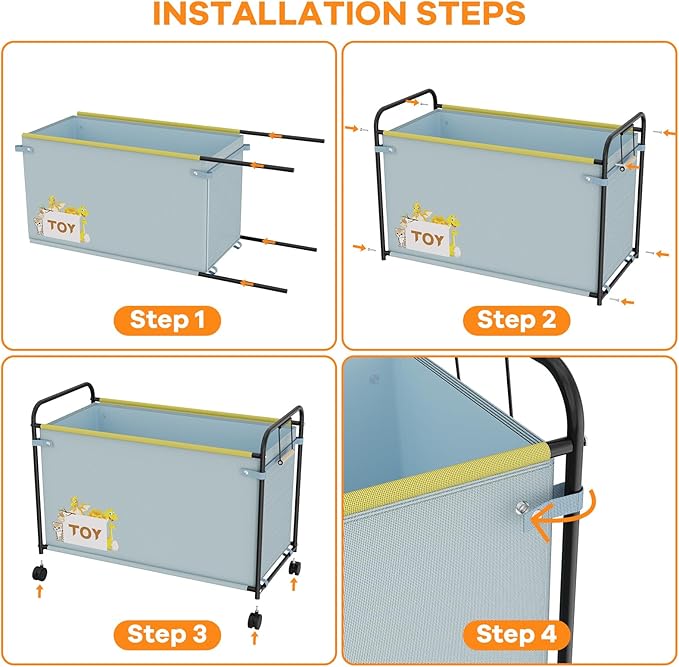 INSTALLATION STEPS

TOY

Step 1

TOY

Step 2

TOY

Step 3

Step 4