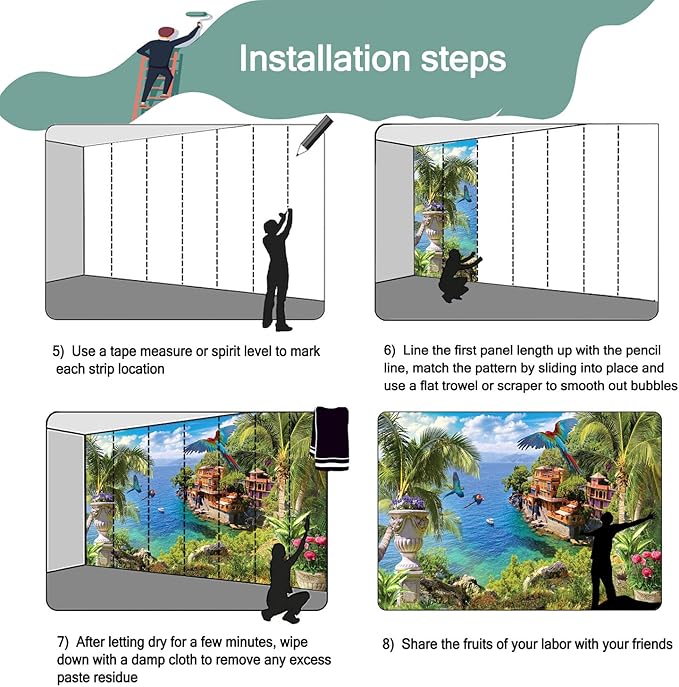 Installation steps

5) Use a tape measure or spirit level to mark each strip location

6) Line the first panel length up with the pencil line, match the pattern by sliding into place and use a flat trowel or scraper to smooth out bubbles

7) After letting dry for a few minutes, wipe down with a damp cloth to remove any excess paste residue

8) Share the fruits of your labor with your friends