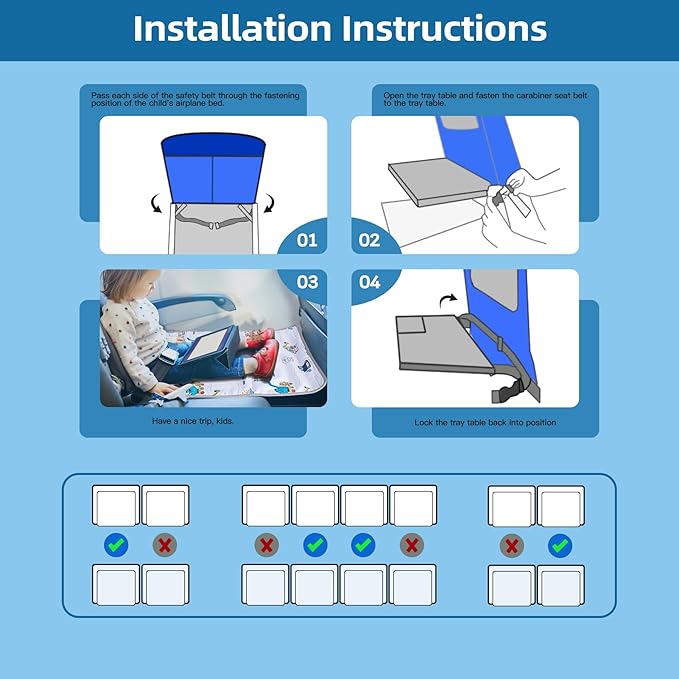 Installation Instructions

Pass each side of the safety belt through the fastening position of the child's airplane bed.

01

Open the tray table and fasten the carabiner seat belt to the tray table.

02

03

Have a nice trip, kids.

04

Lock the tray table back into position