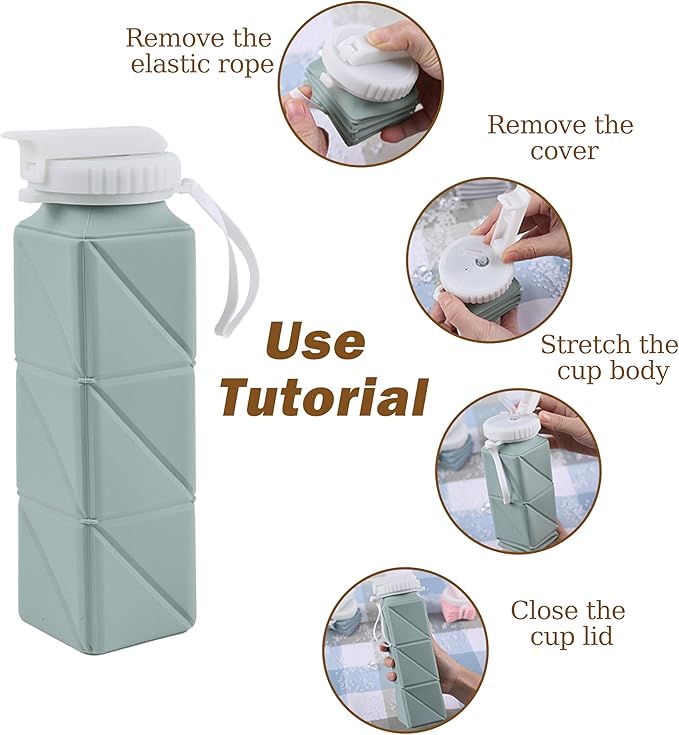 Remove the elastic rope

Remove the cover

Use Tutorial

Stretch the cup body

Close the cup lid